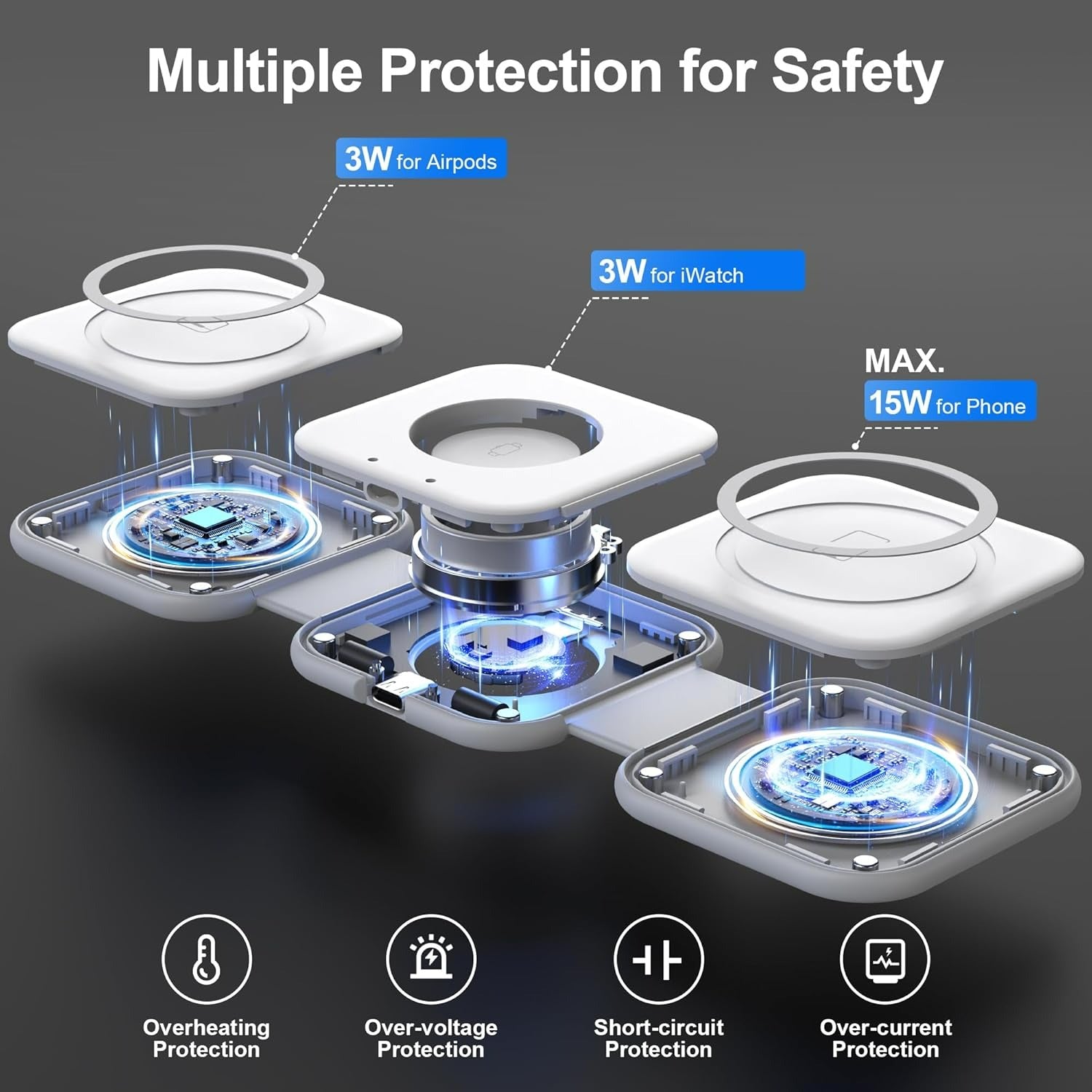 Multiple Protection for Safety

3W for Airpods

3W for iWatch

MAX.
15W for Phone

Overheating Protection

Over-voltage Protection

Short-circuit Protection

Over-current Protection